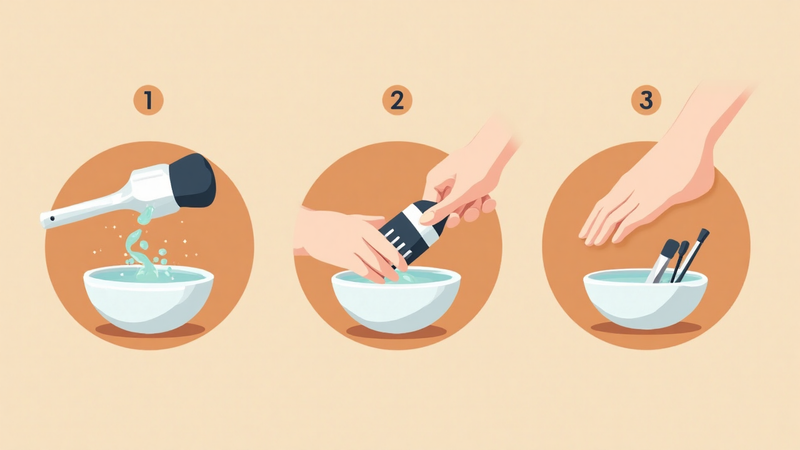 1

2

3